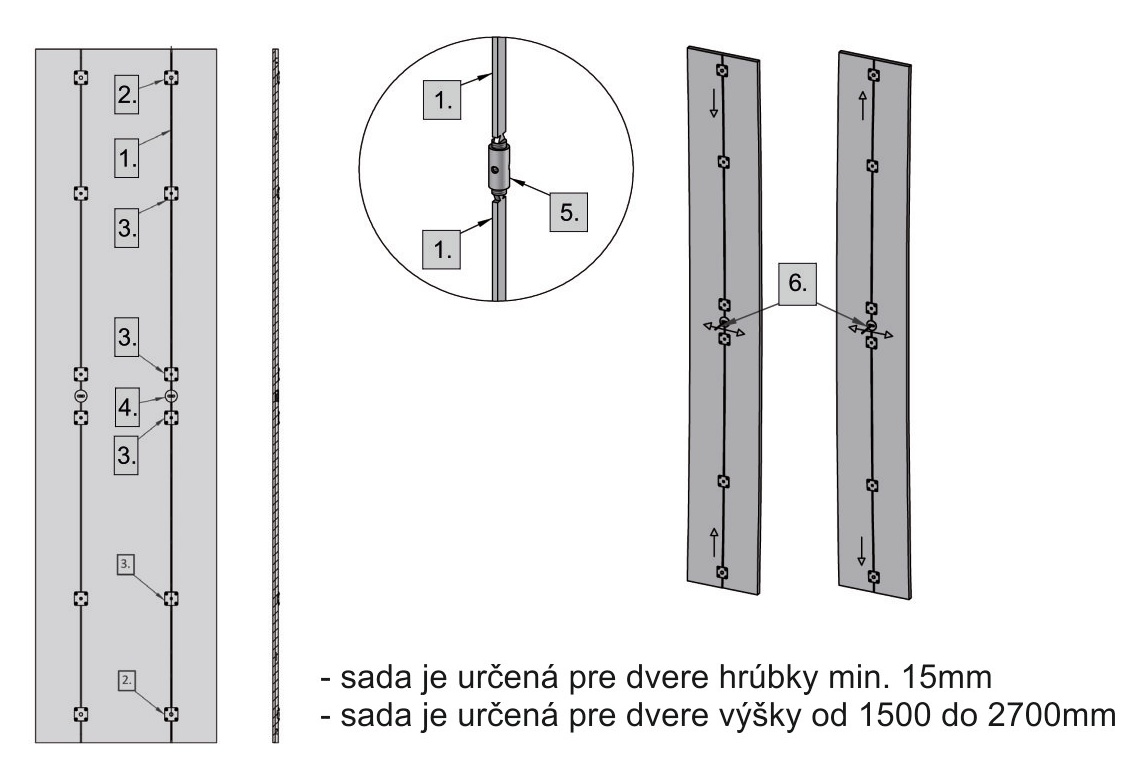 2.
1.
3.
3.
4.
3.
3.
2.

1.
5.
1.

6.

- sada je určená pre dvere hrúbky min. 15mm
- sada je určená pre dvere výšky od 1500 do 2700mm