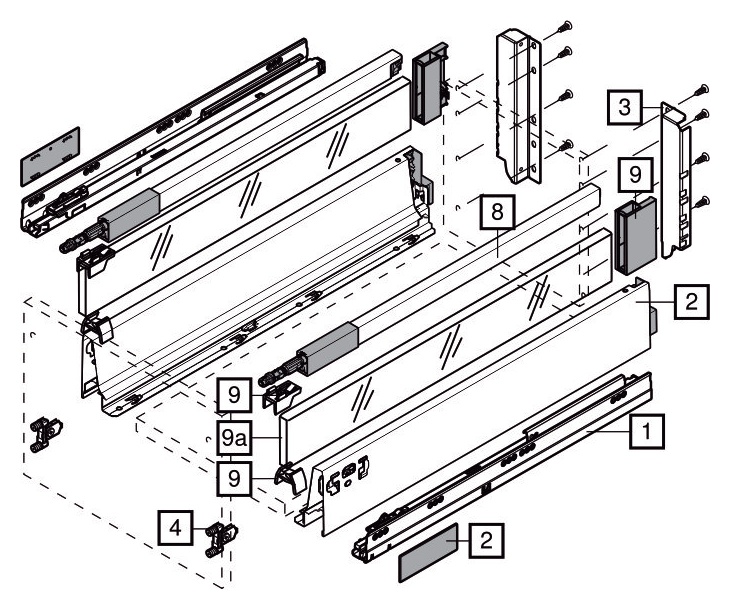 3
9
8
2
9
9a
9
1
4
2