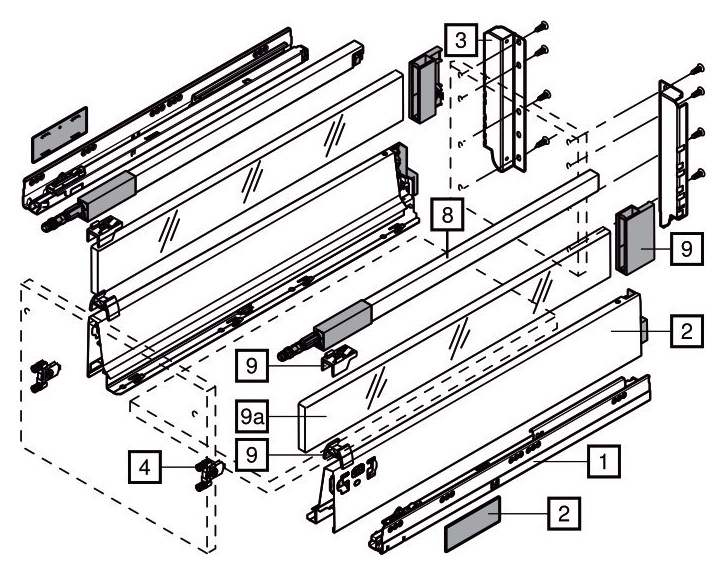 3
8
9
2
9
9a
9
4
1
2